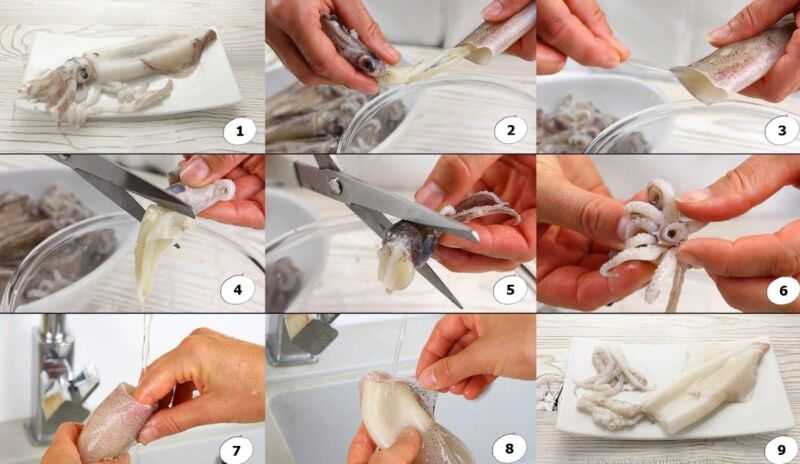 1
2
3
4
5
6
7
8
9