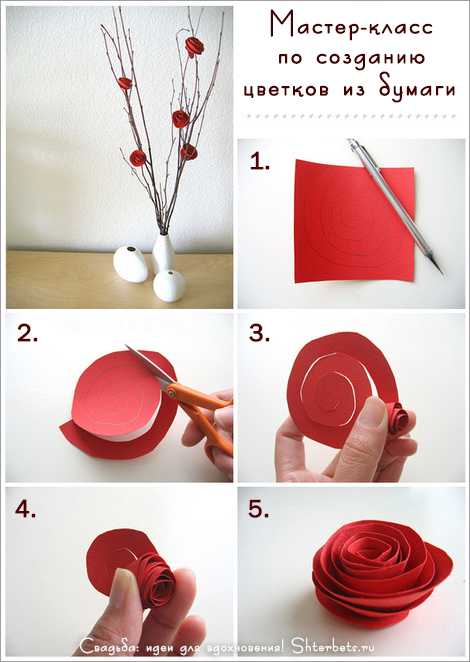 Мастер-класс по созданию цветков из бумаги

1.

2.

3.

4.

5.

Свадьба: идеи для вдохновения! Shterbets.ru